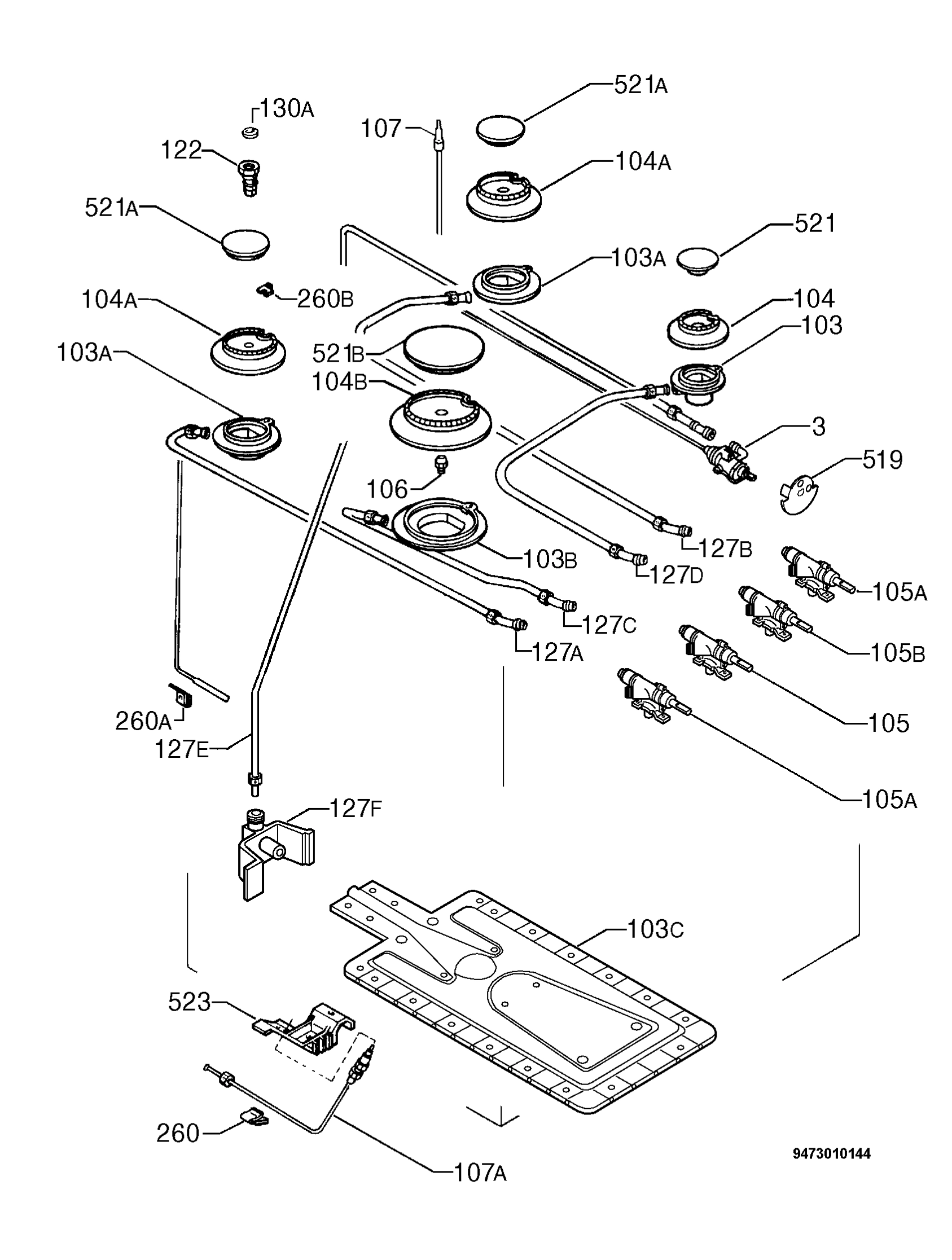 521A
130A
107
122
104A
521A
521
103A
260B
104A
104
103
521B
103A
104B
3
519
106
127B
103B
127D
105A
127C
105B
127A
105
260A
127E
105A
127F
103C
523
260
107A
9473010144