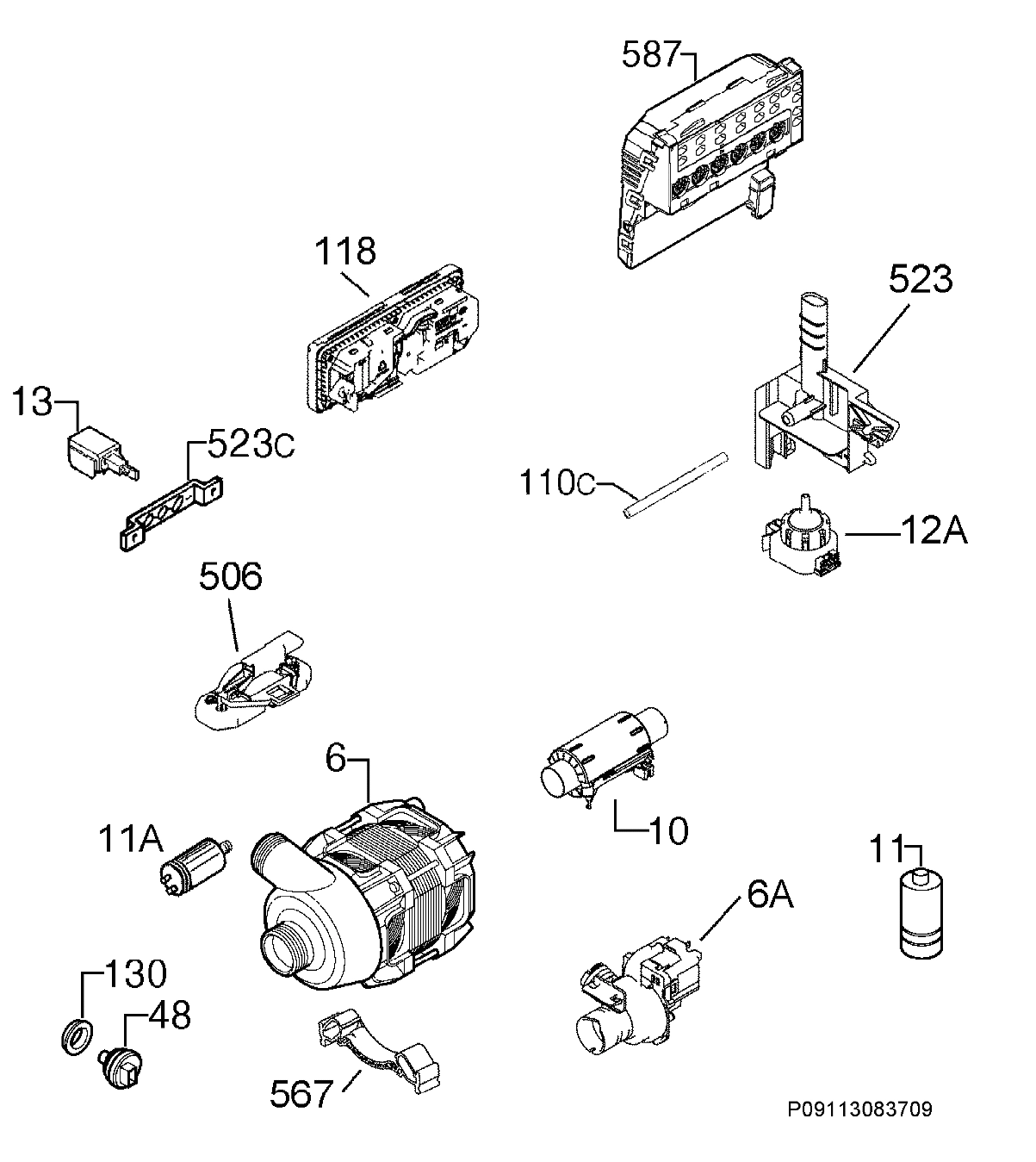 587
118
523
13
523C
110C
12A
506
6
10
11A
11
6A
130
48
567
P09113083709