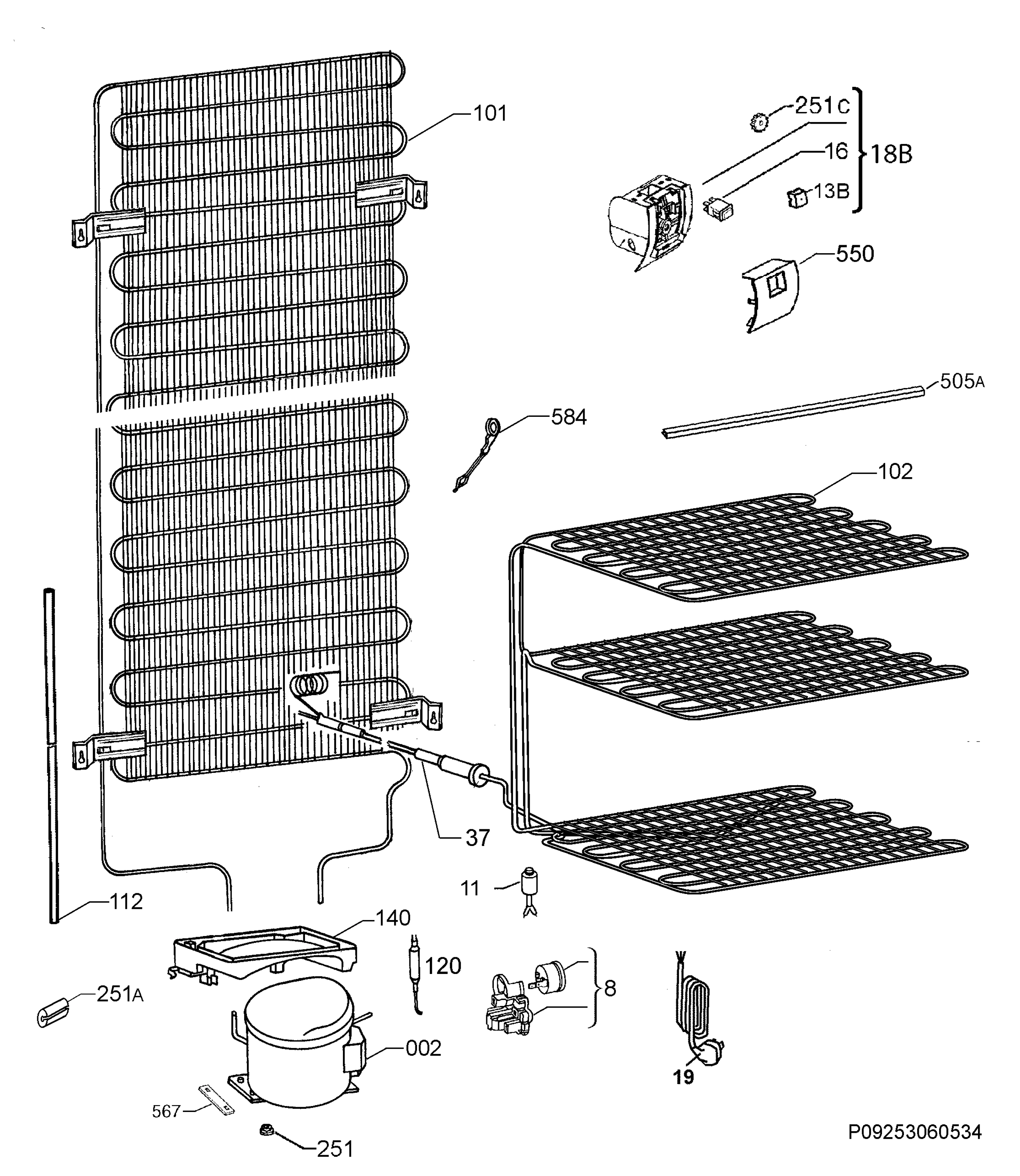 101
251C
16
18B
13B
550
505A
584
102
37
11
112
140
120
8
251A
002
19
567
251
P09253060534