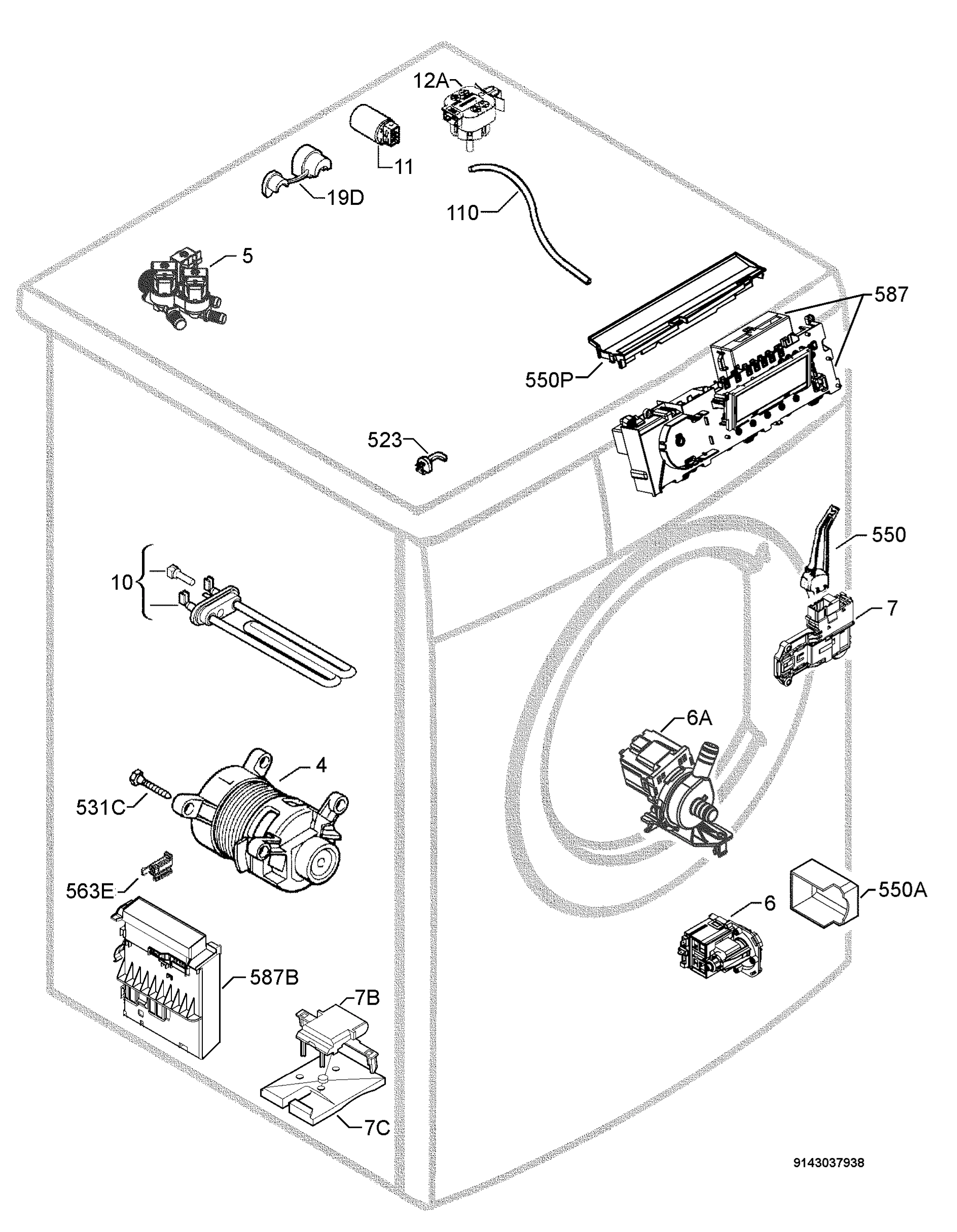 12A
11
19D
110
5
587
550P
523
550
10
7
6A
4
531C
563E
550A
6
587B
7B
7C
9143037938