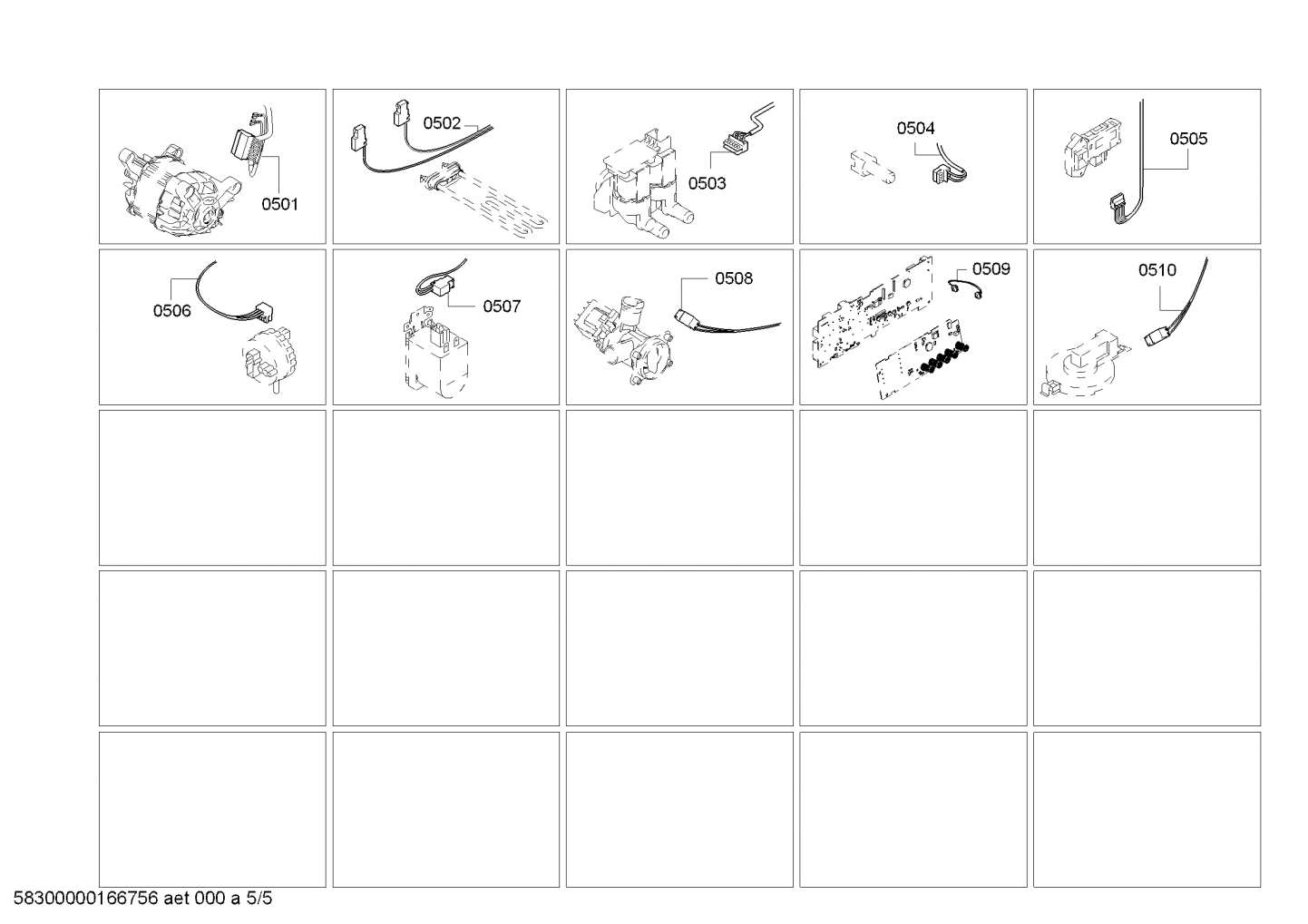 0501

0502

0503

0504

0505

0506

0507

0508

0509

0510

58300000166756 aet 000 a 5/5