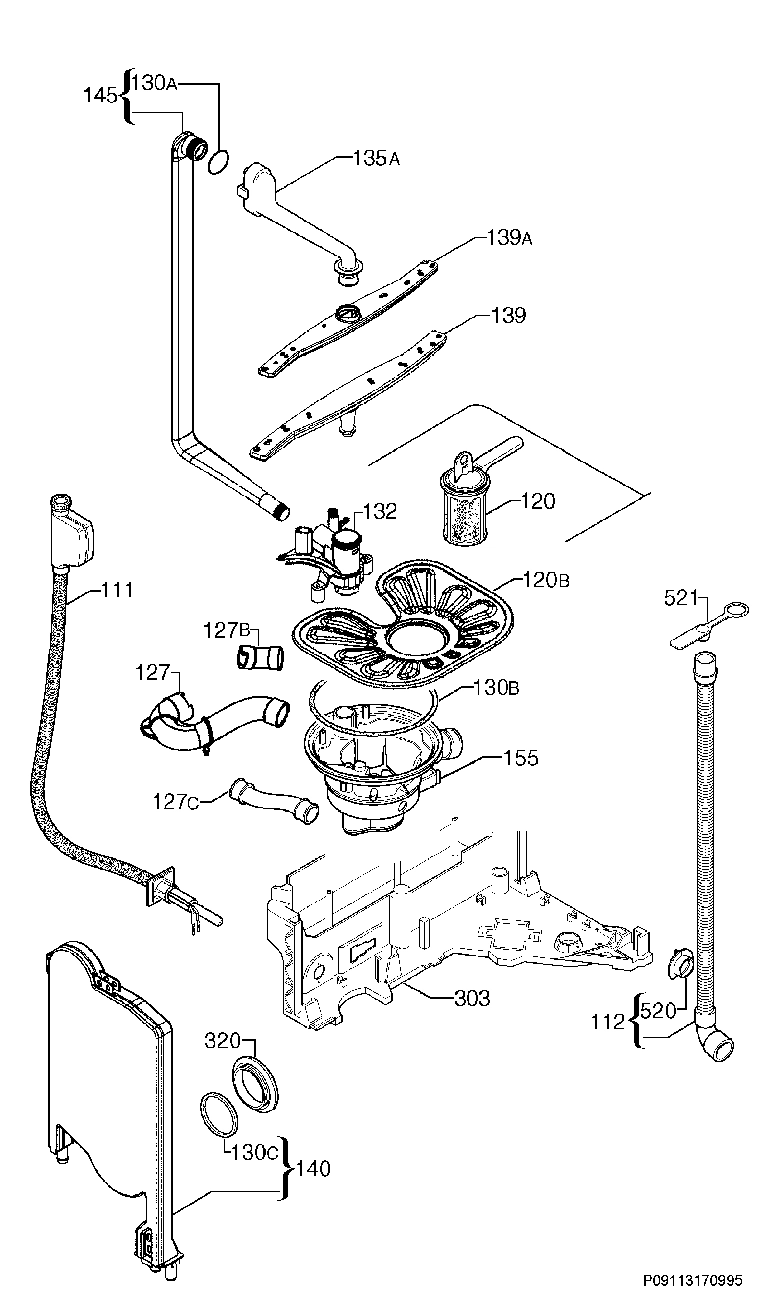 145
130A
135A
139A
139
132
120
111
120B
521
127B
127
130B
155
127C
303
112
520
320
130C
140
P09113170995