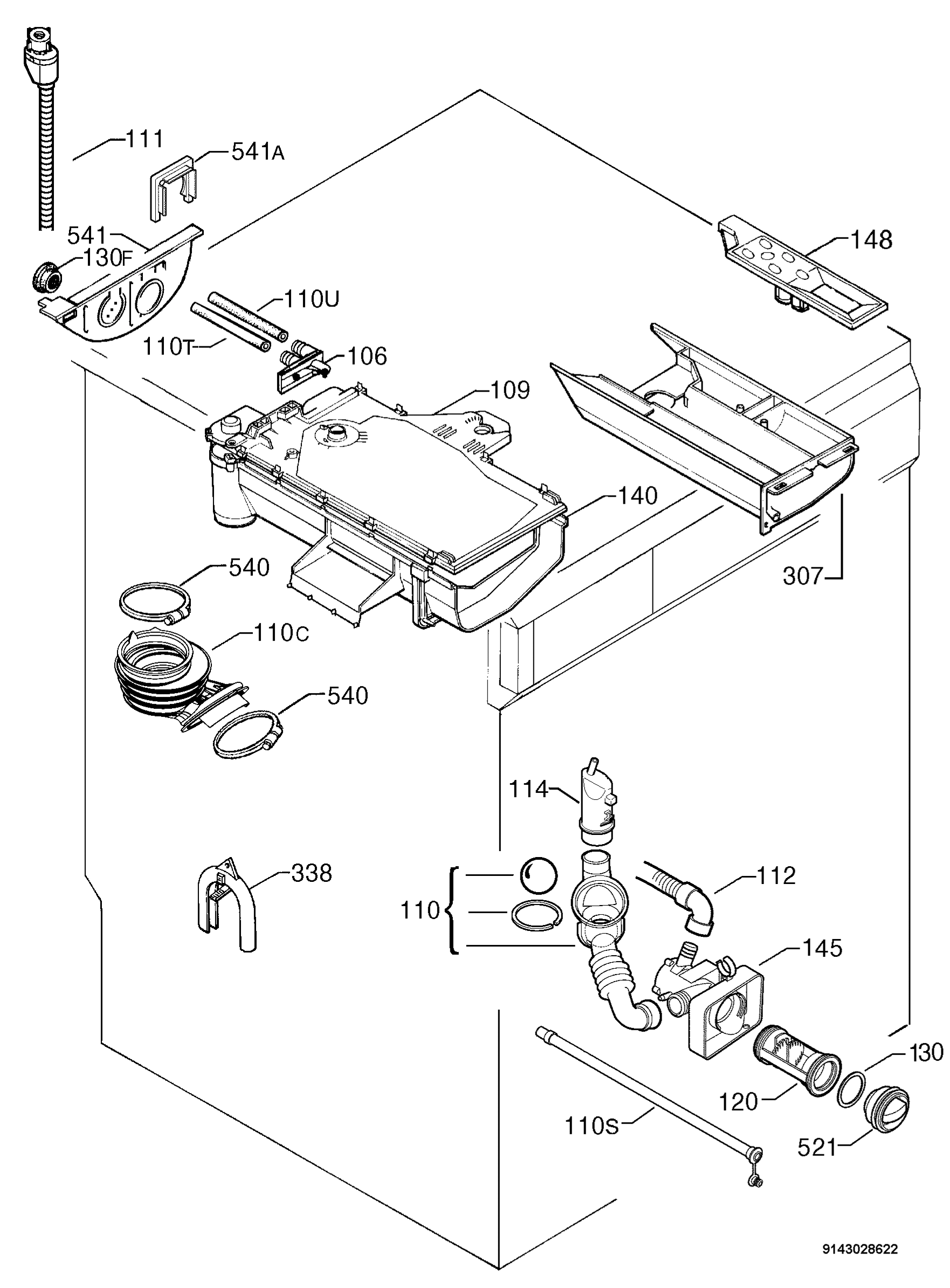 111
541A
541
130F
148
110U
110T
106
109
140
307
540
110C
540
114
338
110
112
145
130
120
110S
521
9143028622