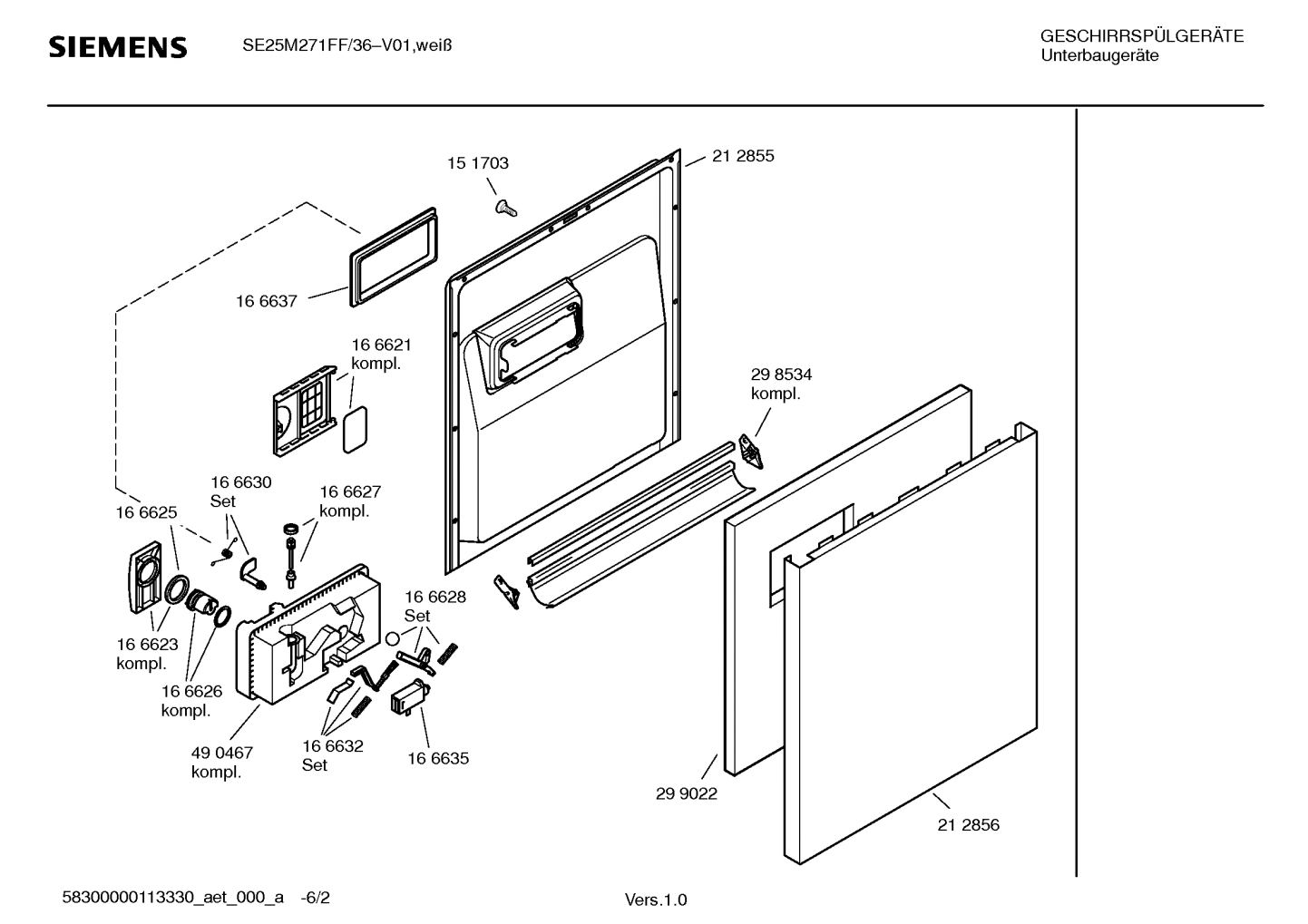 SIEMENS SE25M271FF/36–V01,weiß

GESCHIRRSPÜLGERÄTE
Unterbaugeräte

15 1703
21 2855
16 6637
16 6621
kompl.
29 8534
kompl.
16 6630
Set
16 6627
kompl.
16 6625
16 6628
Set
16 6623
kompl.
16 6626
kompl.
49 0467
kompl.
16 6632
Set
16 6635
29 9022
21 2856

58300000113330_aet_000_a -6/2

Vers.1.0