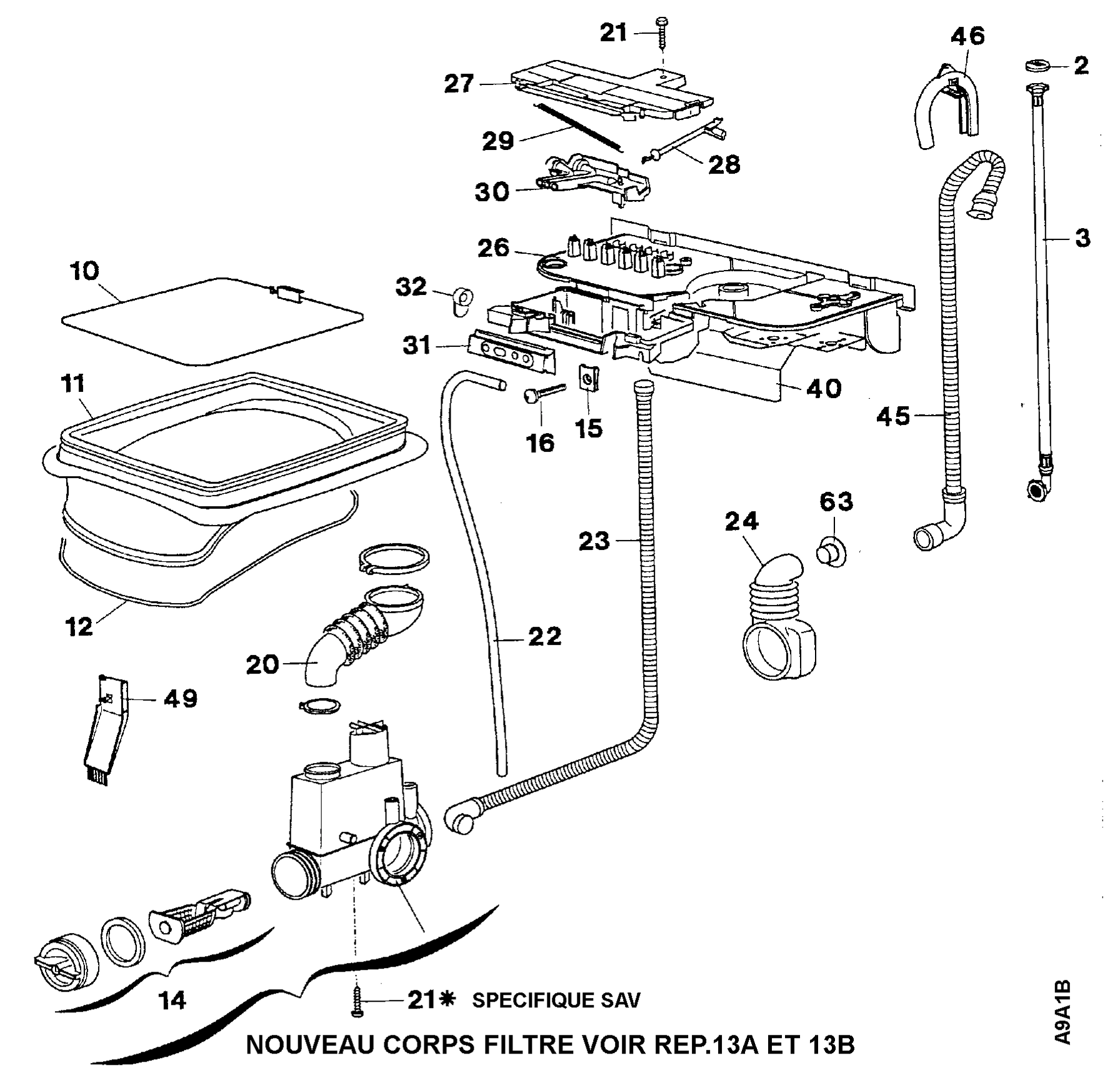 21
46
2
27
29
28
30
3
26
10
32
31
40
11
16
15
45
63
24
23
12
22
20
49
14
21✱ SPECIFIQUE SAV
NOUVEAU CORPS FILTRE VOIR REP.13A ET 13B
A9A1B