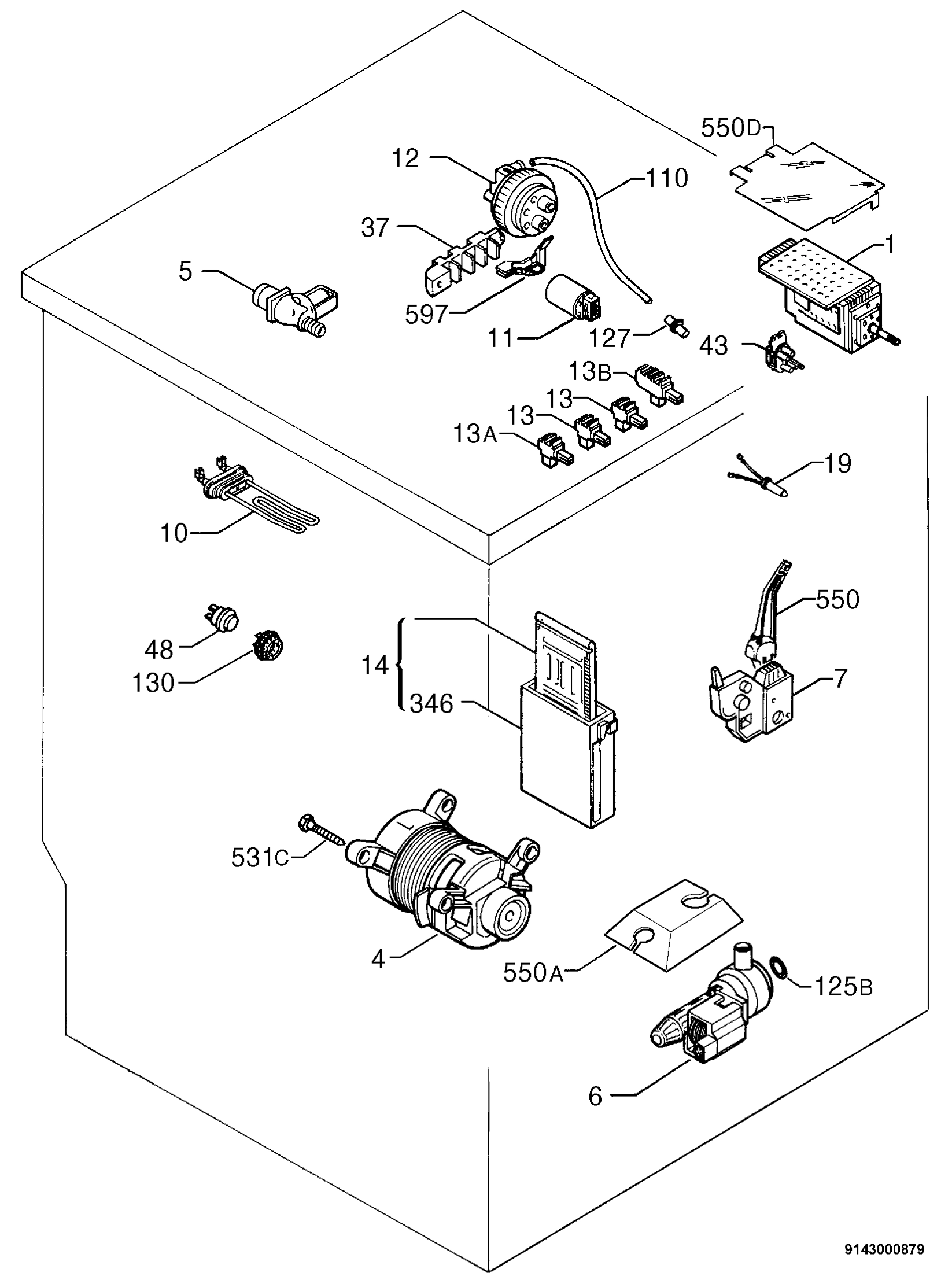 550D
12
110
37
1
5
597
11
127
43
13B
13
13
13A
19
10
550
48
130
14
346
7
531C
4
550A
125B
6
9143000879