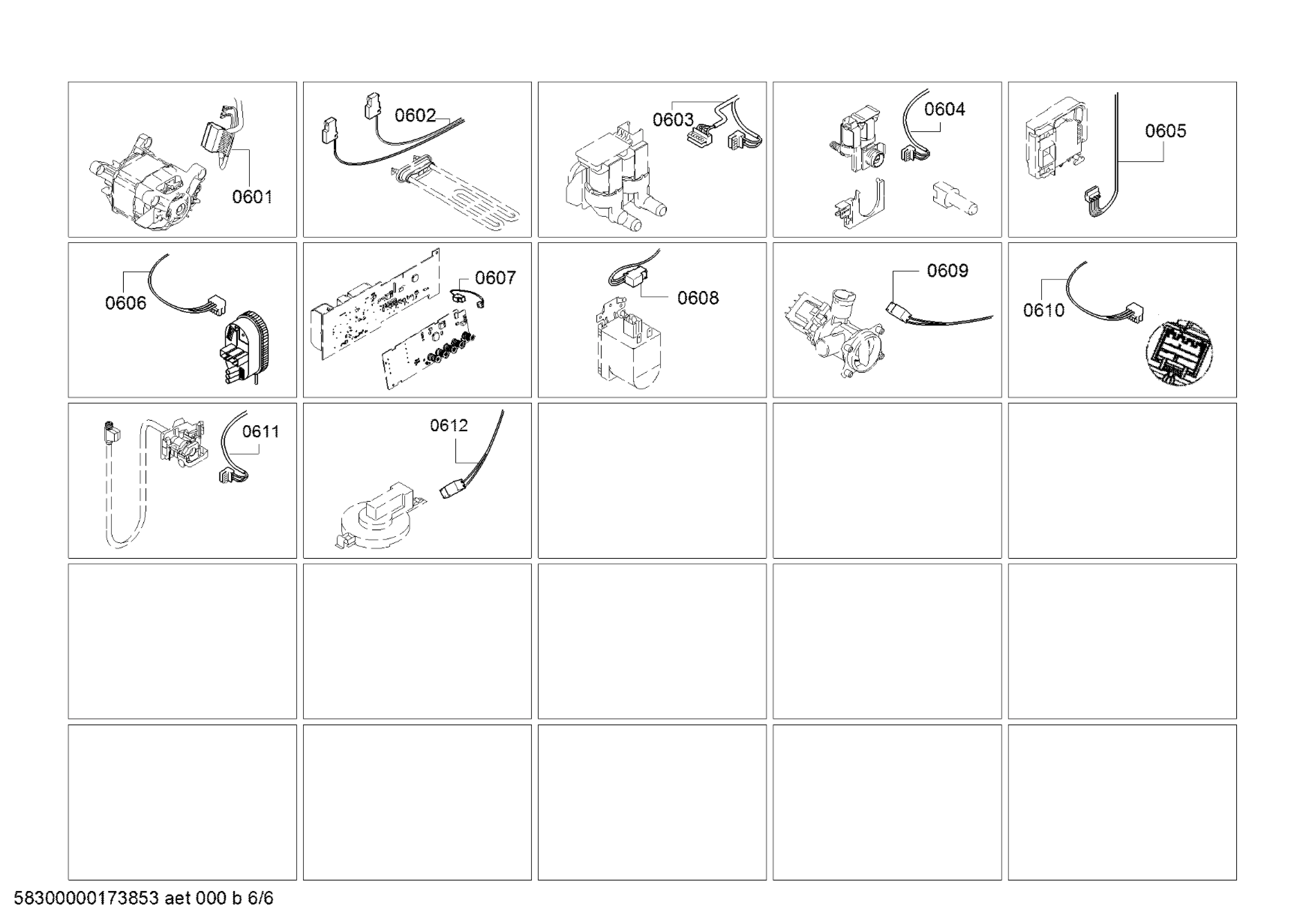 0601

0602

0603

0604

0605

0606

0607

0608

0609

0610

0611

0612

58300000173853 aet 000 b 6/6