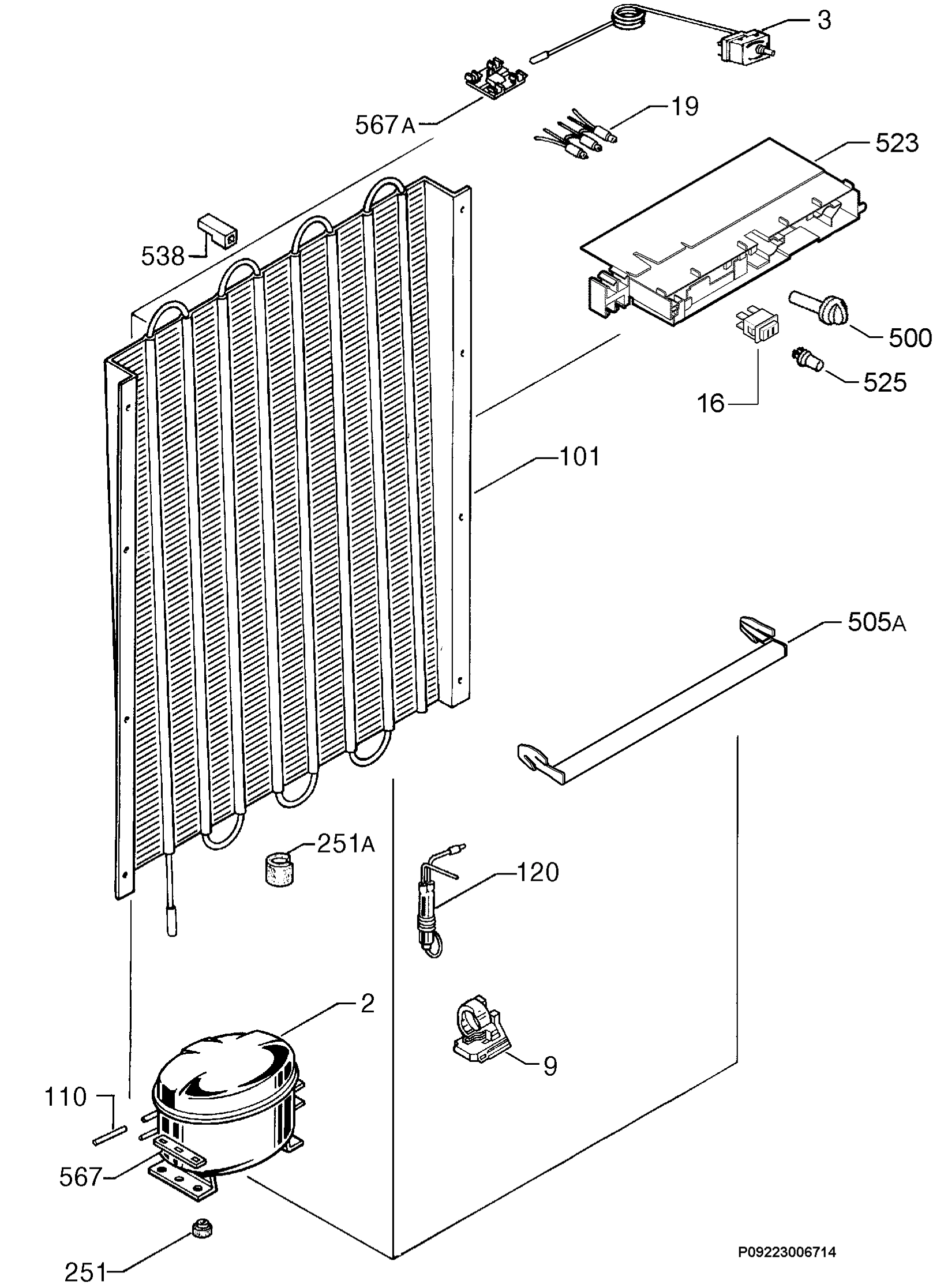 3

567A

19

523

538

500

525

16

101

505A

251A

120

2

9

110

567

251

P09223006714