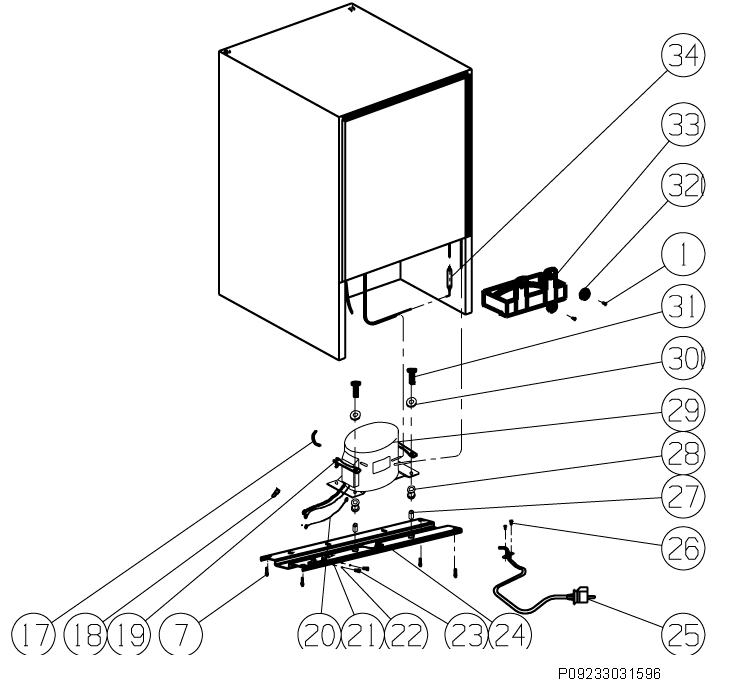 34
33
32
1
31
30
29
28
27
26
25
17
18
19
7
20
21
22
23
24
P09233031596