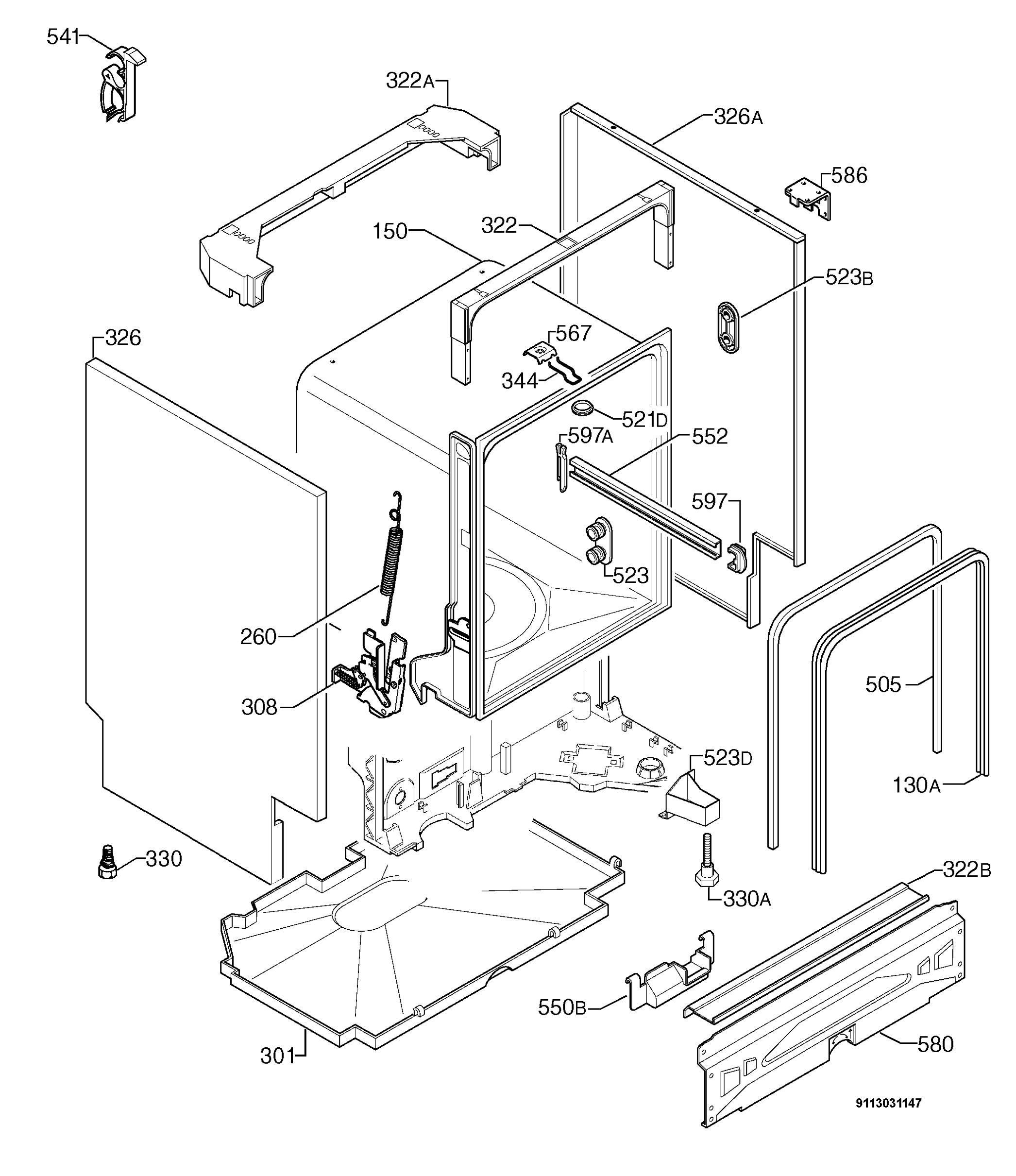 541
322A
326A
586
150
322
523B
326
567
344
521D
597A
552
597
523
260
308
505
523D
130A
330
330A
322B
550B
301
580
9113031147