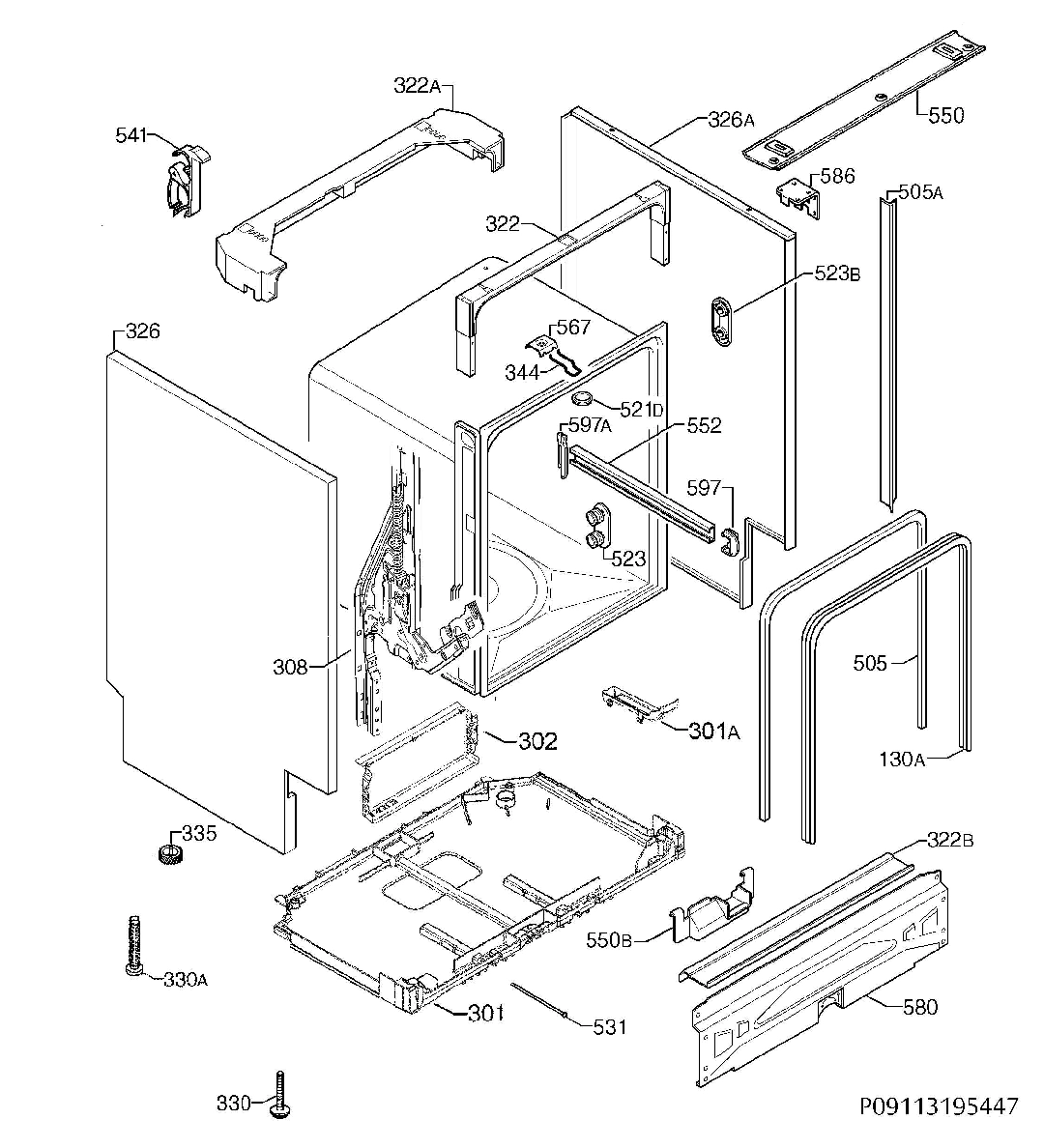 322A
541
326A
550
586
505A
322
523B
326
567
344
521D
597A
552
597
523
308
505
302
301A
130A
335
322B
550B
330A
301
531
580
330
P09113195447