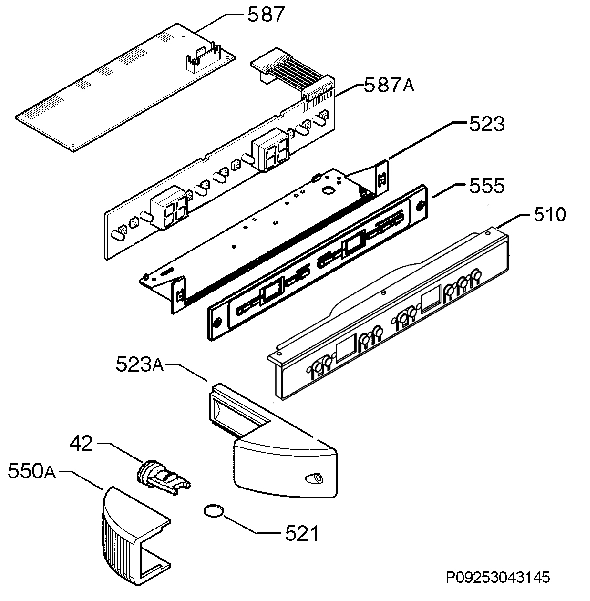 587
587A
523
555
510
523A
42
550A
521
P09253043145