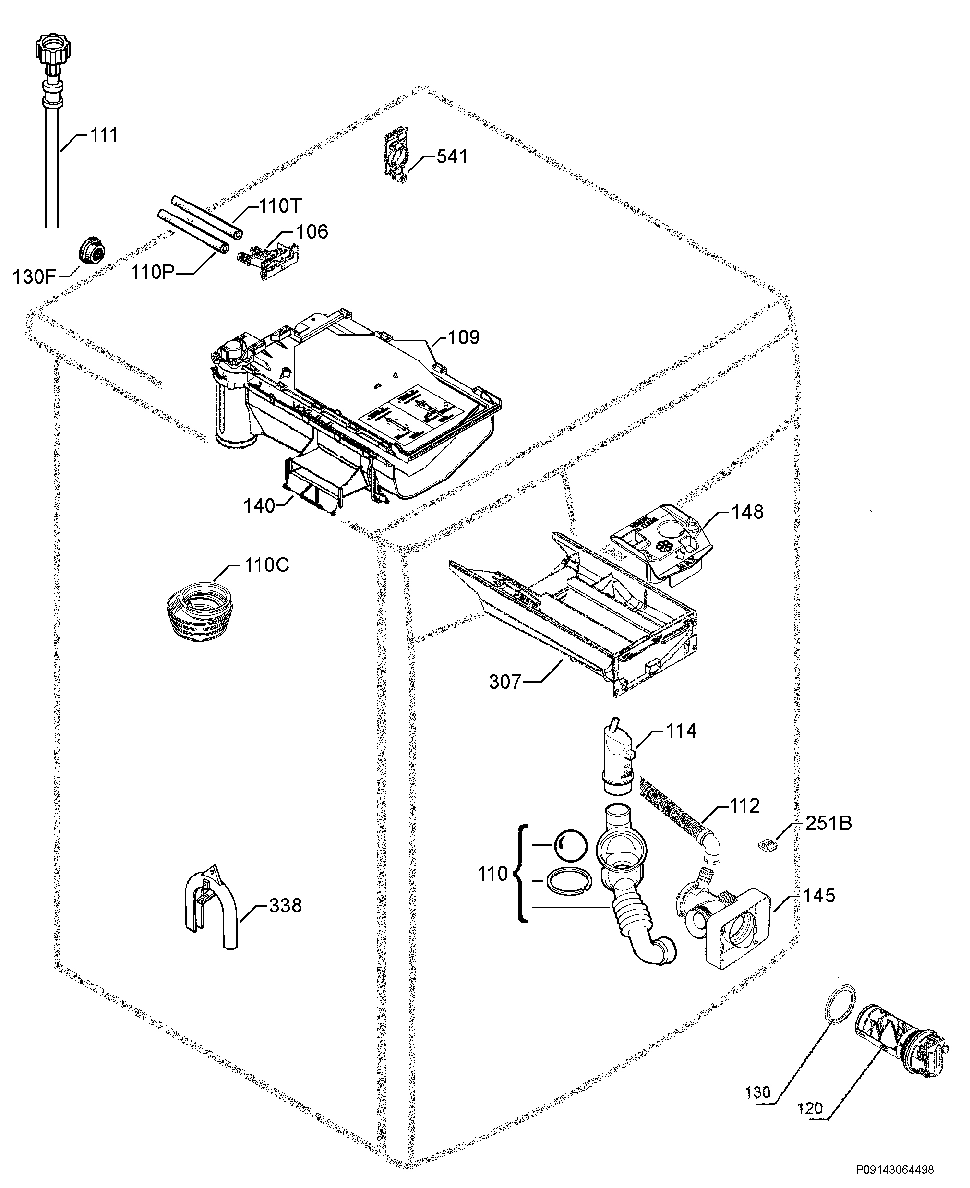 111
541
110T
106
130F
110P
109
140
148
110C
307
114
112
251B
110
145
338
130
120
P09143064498