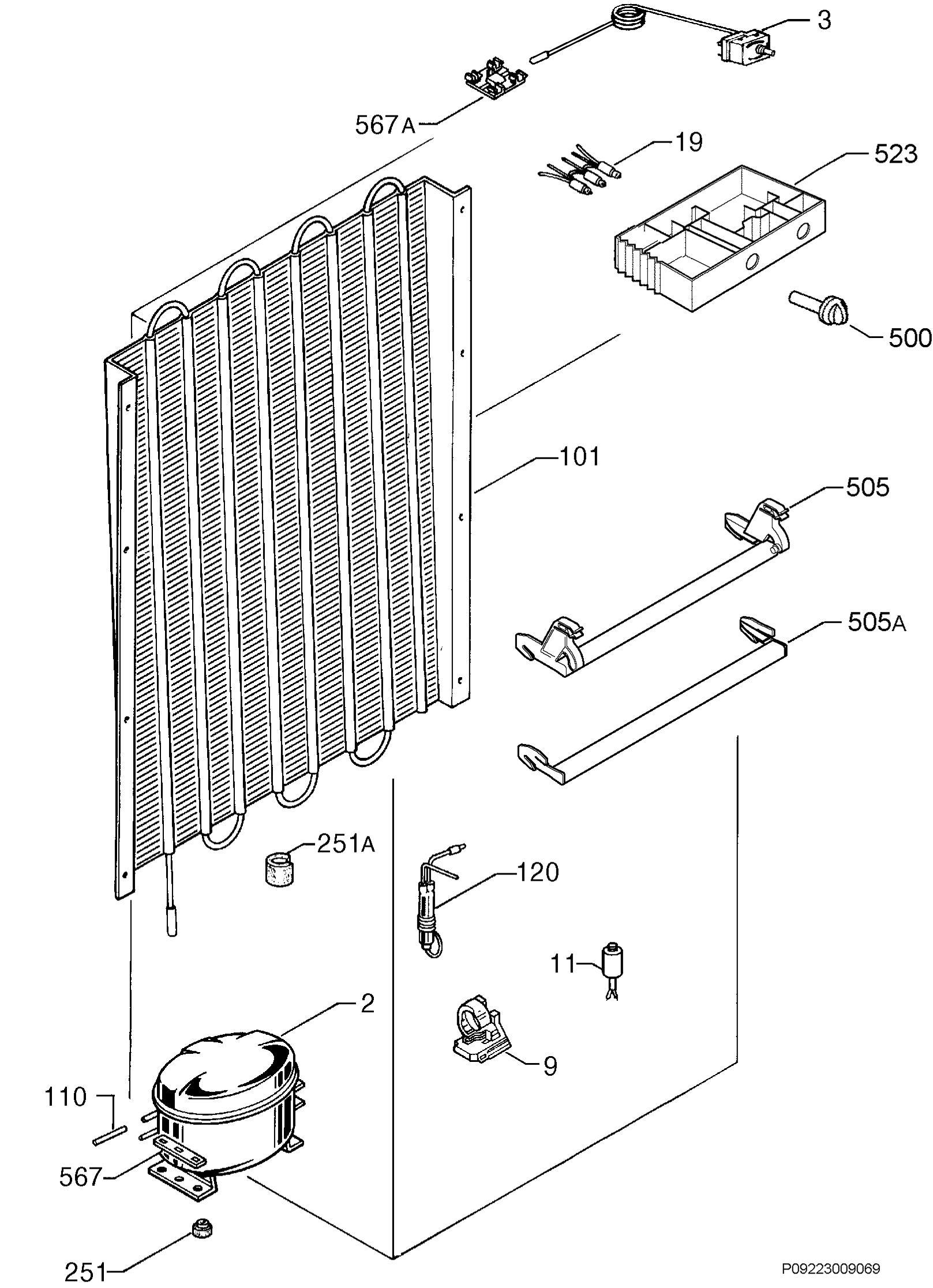 3

567A

19

523

500

101

505

505A

251A

120

11

2

9

110

567

251

P09223009069