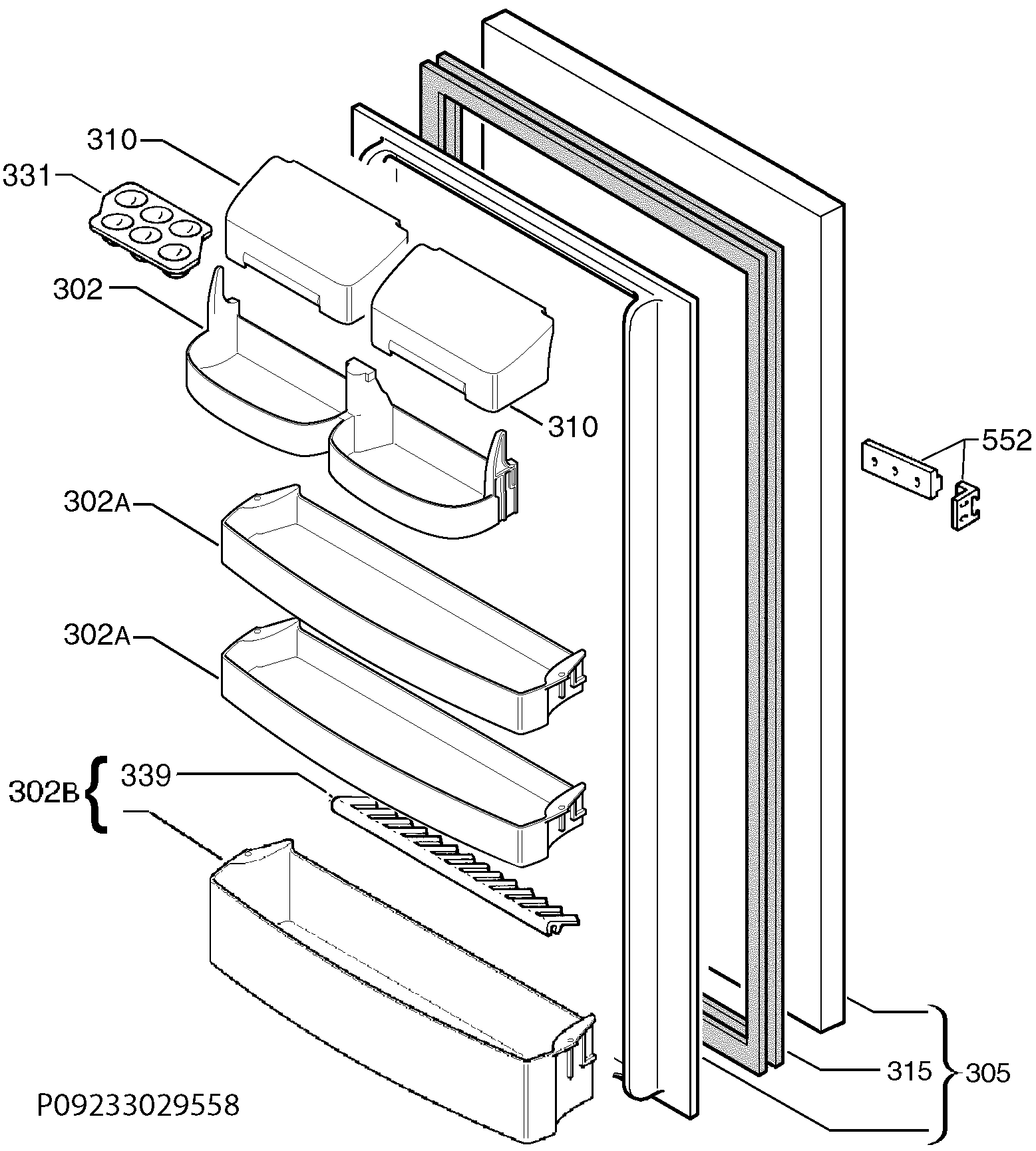 310
331
302
310
552
302A
302A
302B
339
315
305
P09233029558